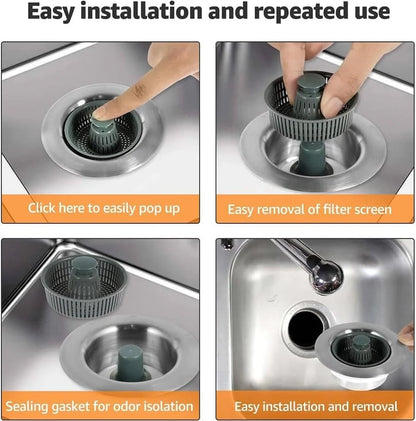 Easy installation and repeated use

Click here to easily pop up

Easy removal of filter screen

Sealing gasket for odor isolation

Easy installation and removal