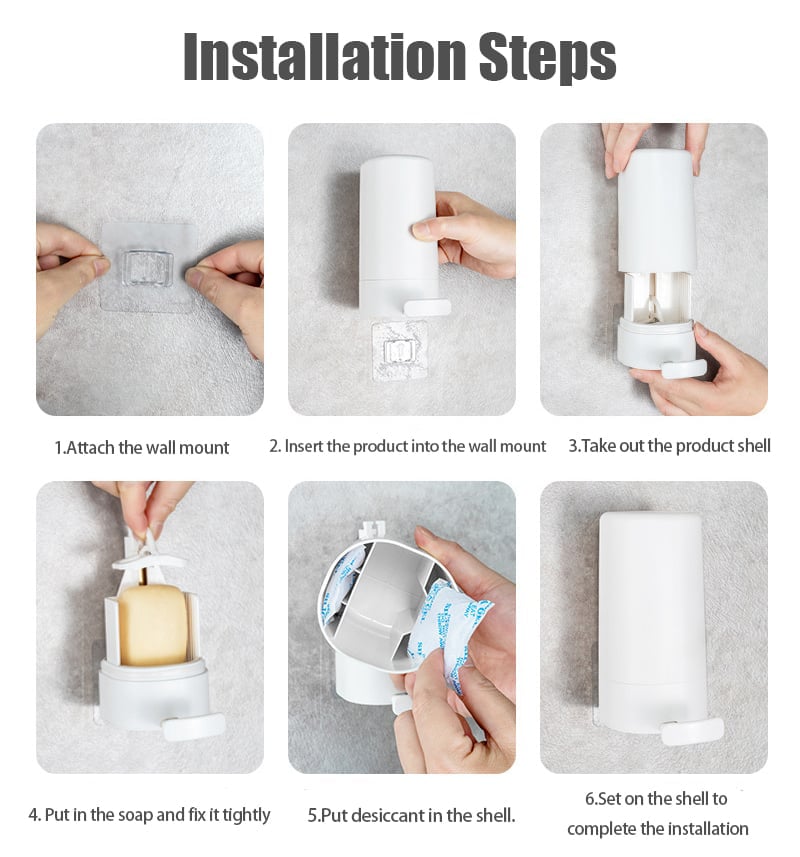 Installation Steps

1.Attach the wall mount

2. Insert the product into the wall mount

3.Take out the product shell

4. Put in the soap and fix it tightly

5.Put desiccant in the shell.

6.Set on the shell to complete the installation