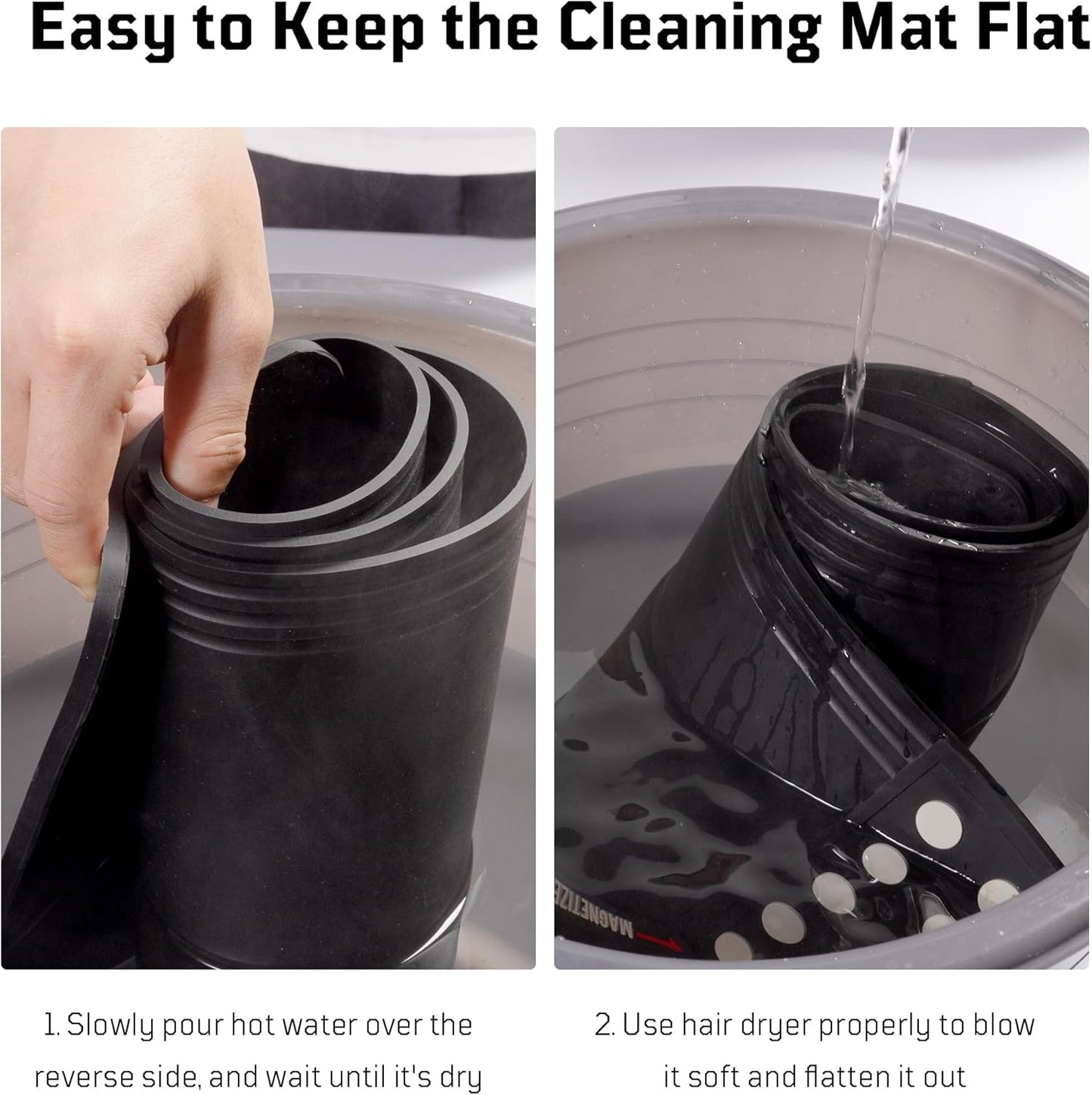 Easy to Keep the Cleaning Mat Flat

MAGNETIZE

1. Slowly pour hot water over the reverse side, and wait until it's dry

2. Use hair dryer properly to blow it soft and flatten it out