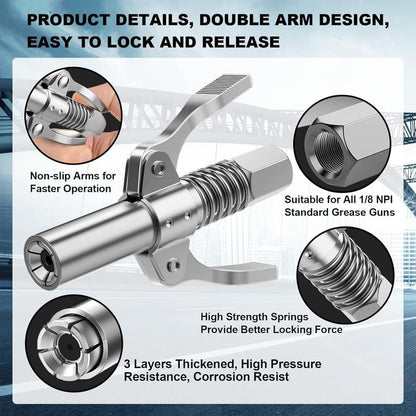 PRODUCT DETAILS, DOUBLE ARM DESIGN, EASY TO LOCK AND RELEASE

Non-slip Arms for Faster Operation

Suitable for All 1/8 NPI Standard Grease Guns

High Strength Springs Provide Better Locking Force

3 Layers Thickened, High Pressure Resistance, Corrosion Resist