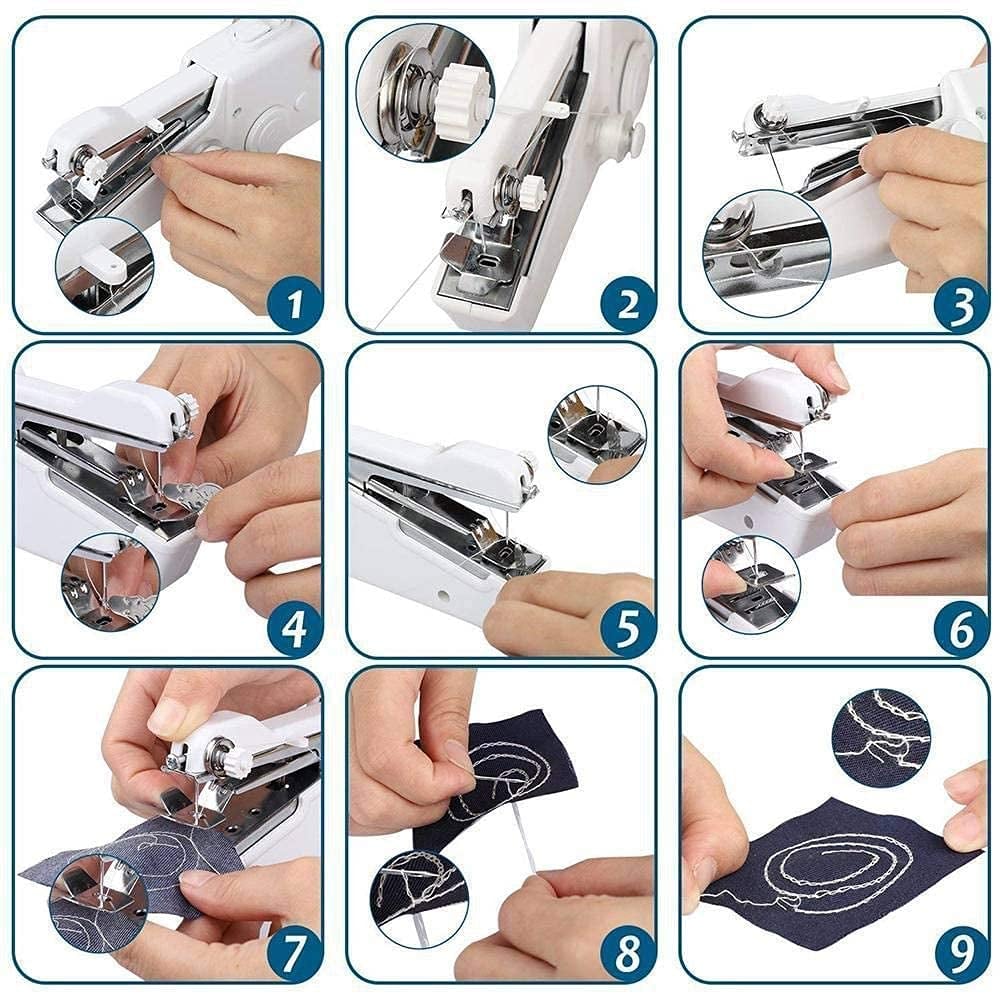 1
2
3
4
5
6
7
8
9