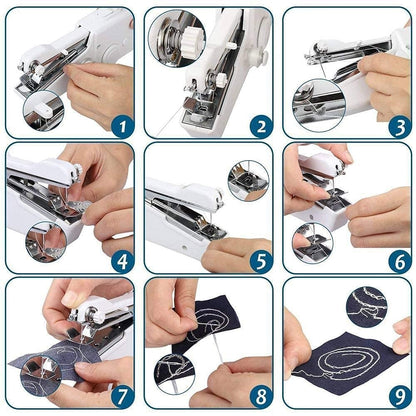 1
2
3
4
5
6
7
8
9