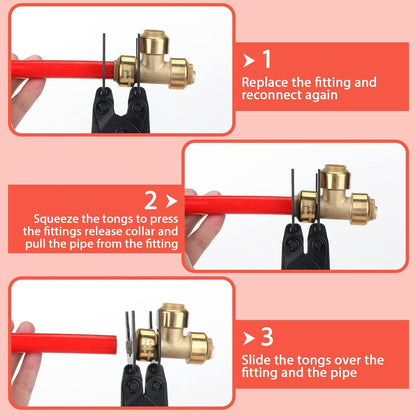 1
Replace the fitting and reconnect again

2
Squeeze the tongs to press the fittings release collar and pull the pipe from the fitting

3
Slide the tongs over the fitting and the pipe