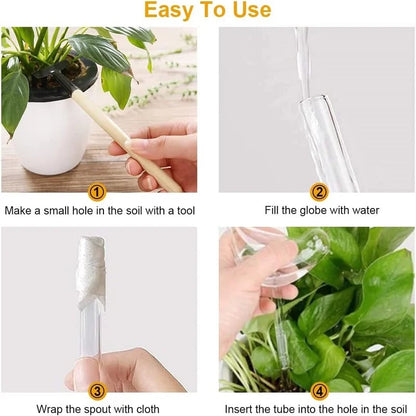 Easy To Use

1

Make a small hole in the soil with a tool

2

Fill the globe with water

3

Wrap the spout with cloth

4

Insert the tube into the hole in the soil