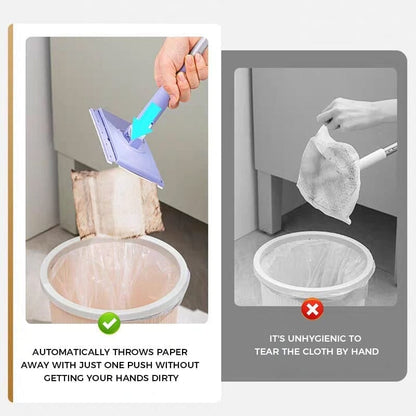 AUTOMATICALLY THROWS PAPER AWAY WITH JUST ONE PUSH WITHOUT GETTING YOUR HANDS DIRTY

IT'S UNHYGIENIC TO TEAR THE CLOTH BY HAND