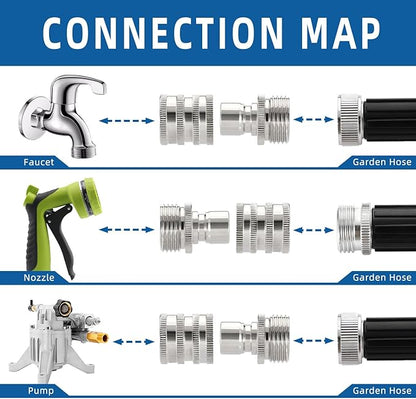 CONNECTION MAP

Faucet

Garden Hose

Nozzle

Garden Hose

Pump

Garden Hose