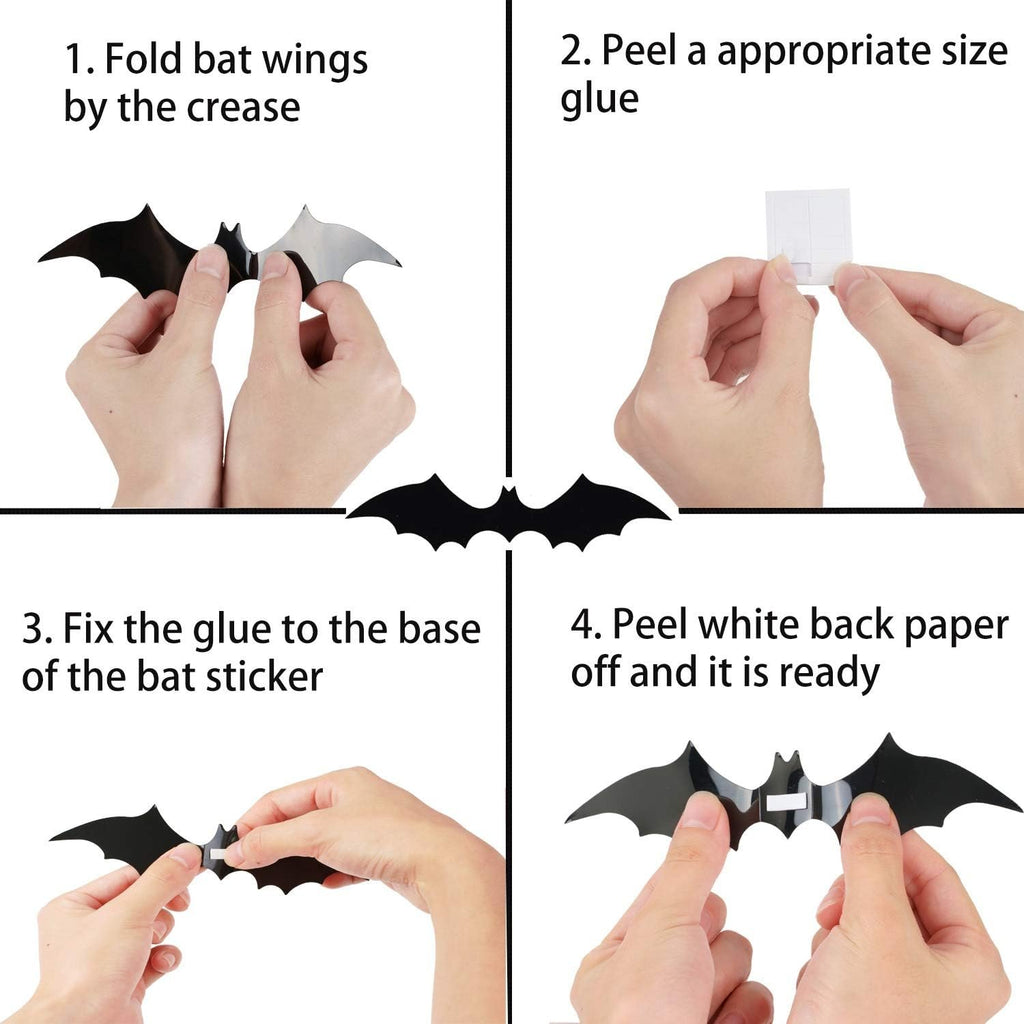 1. Fold bat wings by the crease

2. Peel a appropriate size glue

3. Fix the glue to the base of the bat sticker

4. Peel white back paper off and it is ready