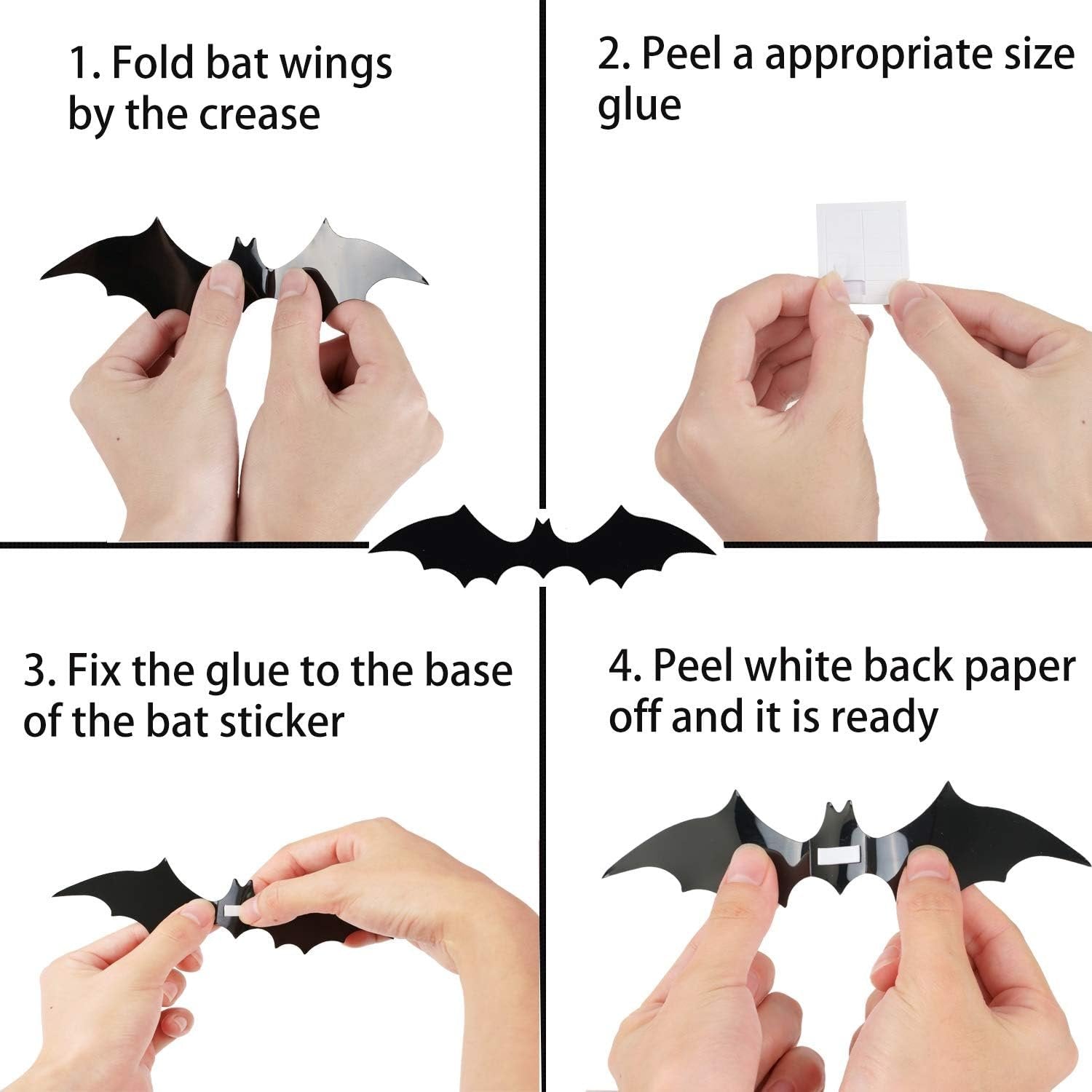 1. Fold bat wings by the crease

2. Peel a appropriate size glue

3. Fix the glue to the base of the bat sticker

4. Peel white back paper off and it is ready