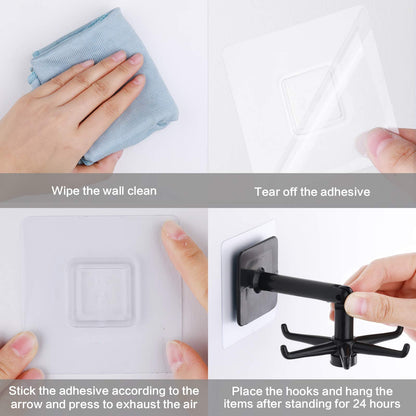 Wipe the wall clean

Tear off the adhesive

Stick the adhesive according to the arrow and press to exhaust the air

Place the hooks and hang the items after standing for 24 hours